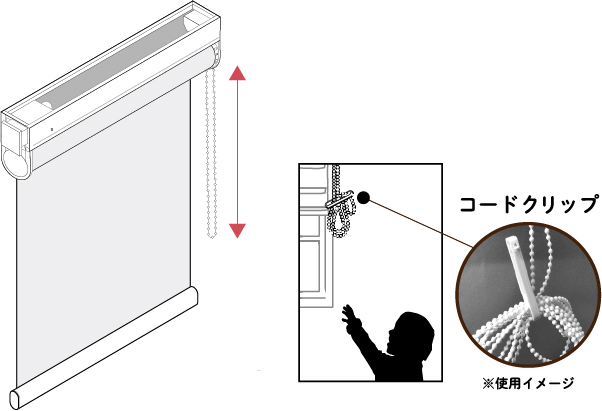 コードクリップ

※使用イメージ